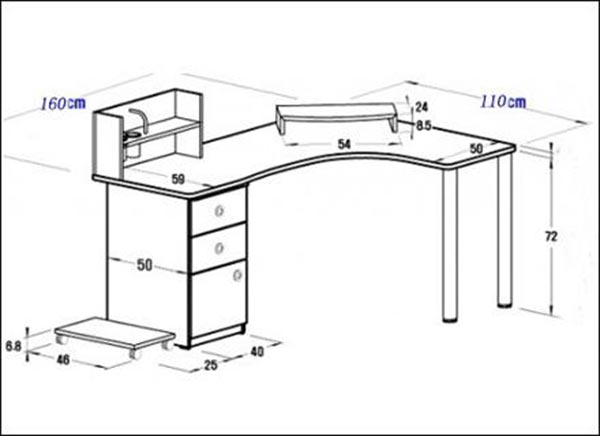 160cm
110cm
24
8.5
54
50
59
72
50
6.8
46
25
40